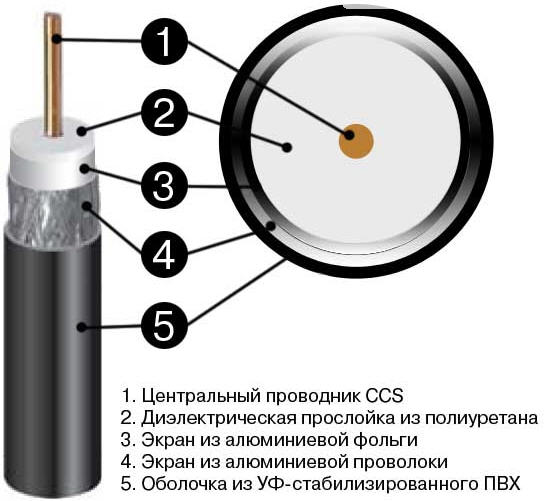 1
2
3
4
5

1. Центральный проводник CCS
2. Диэлектрическая прослойка из полиуретана
3. Экран из алюминиевой фольги
4. Экран из алюминиевой проволоки
5. Оболочка из УФ-стабилизированного ПВХ